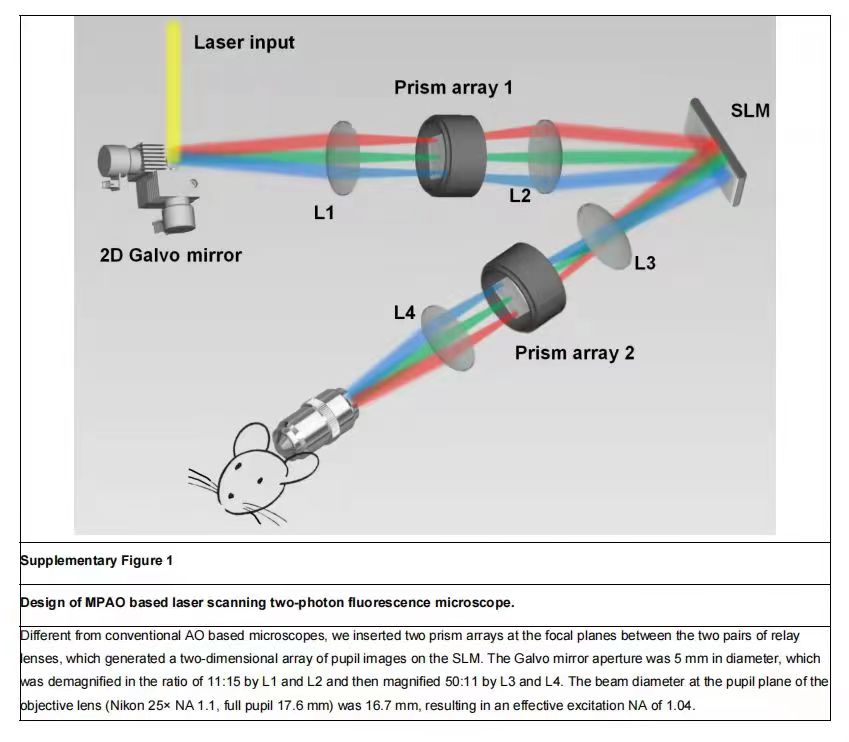 Laser input

Prism array 1

SLM

L1

L2

2D Galvo mirror

L3

L4

Prism array 2

Supplementary Figure 1

Design of MPAO based laser scanning two-photon fluorescence microscope.

Different from conventional AO based microscopes, we inserted two prism arrays at the focal planes between the two pairs of relay lenses, which generated a two-dimensional array of pupil images on the SLM. The Galvo mirror aperture was 5 mm in diameter, which was demagnified in the ratio of 11:15 by L1 and L2 and then magnified 50:11 by L3 and L4. The beam diameter at the pupil plane of the objective lens (Nikon 25× NA 1.1, full pupil 17.6 mm) was 16.7 mm, resulting in an effective excitation NA of 1.04.